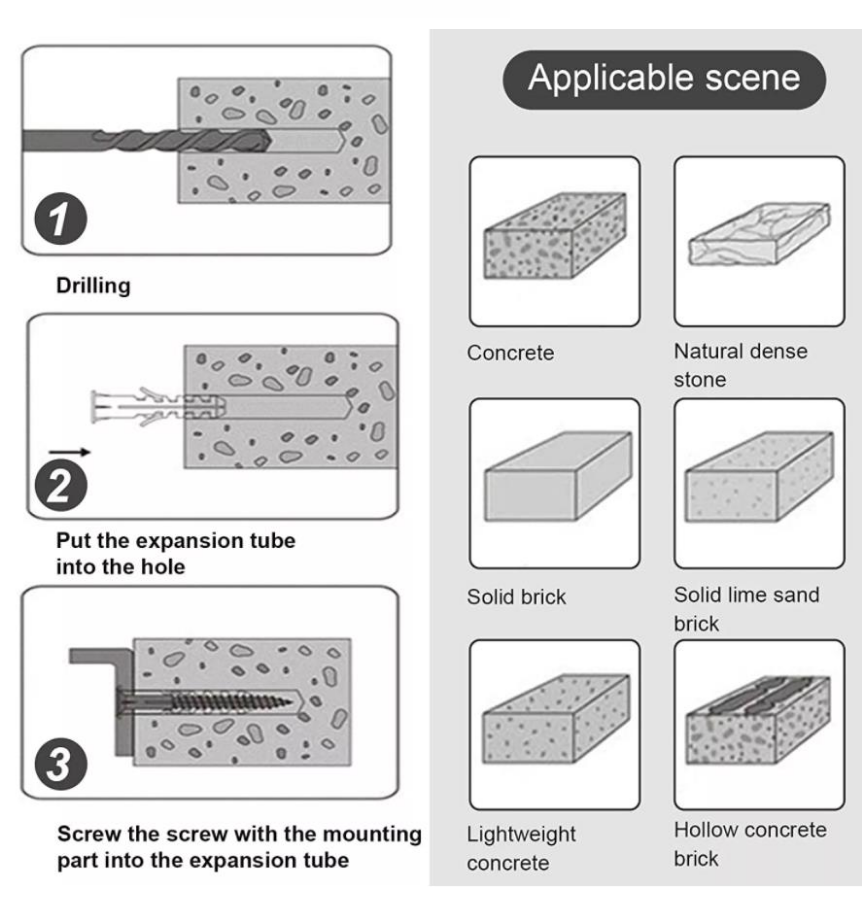 1

Drilling

2

Put the expansion tube into the hole

3

Screw the screw with the mounting part into the expansion tube

Applicable scene

Concrete

Natural dense stone

Solid brick

Solid lime sand brick

Lightweight concrete

Hollow concrete brick