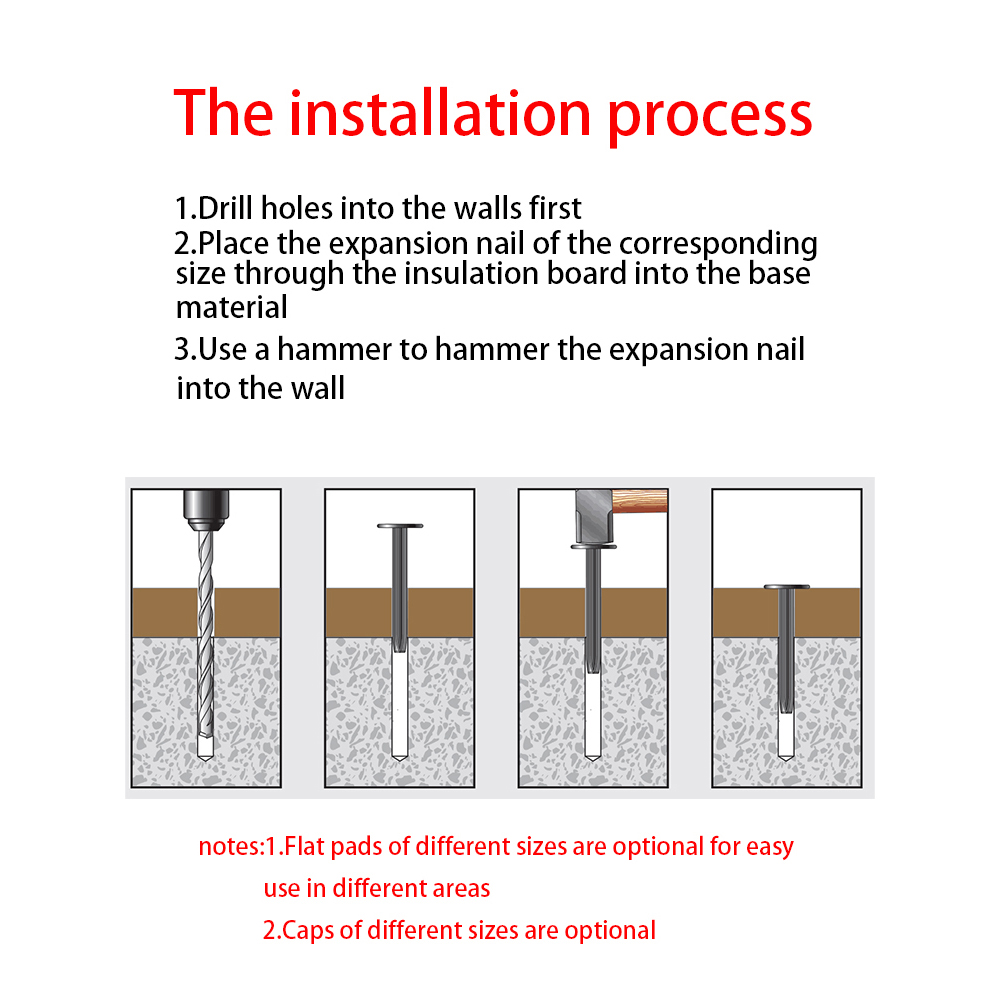 The installation process

1.Drill holes into the walls first
2.Place the expansion nail of the corresponding size through the insulation board into the base material
3.Use a hammer to hammer the expansion nail into the wall

notes:1.Flat pads of different sizes are optional for easy use in different areas
2.Caps of different sizes are optional